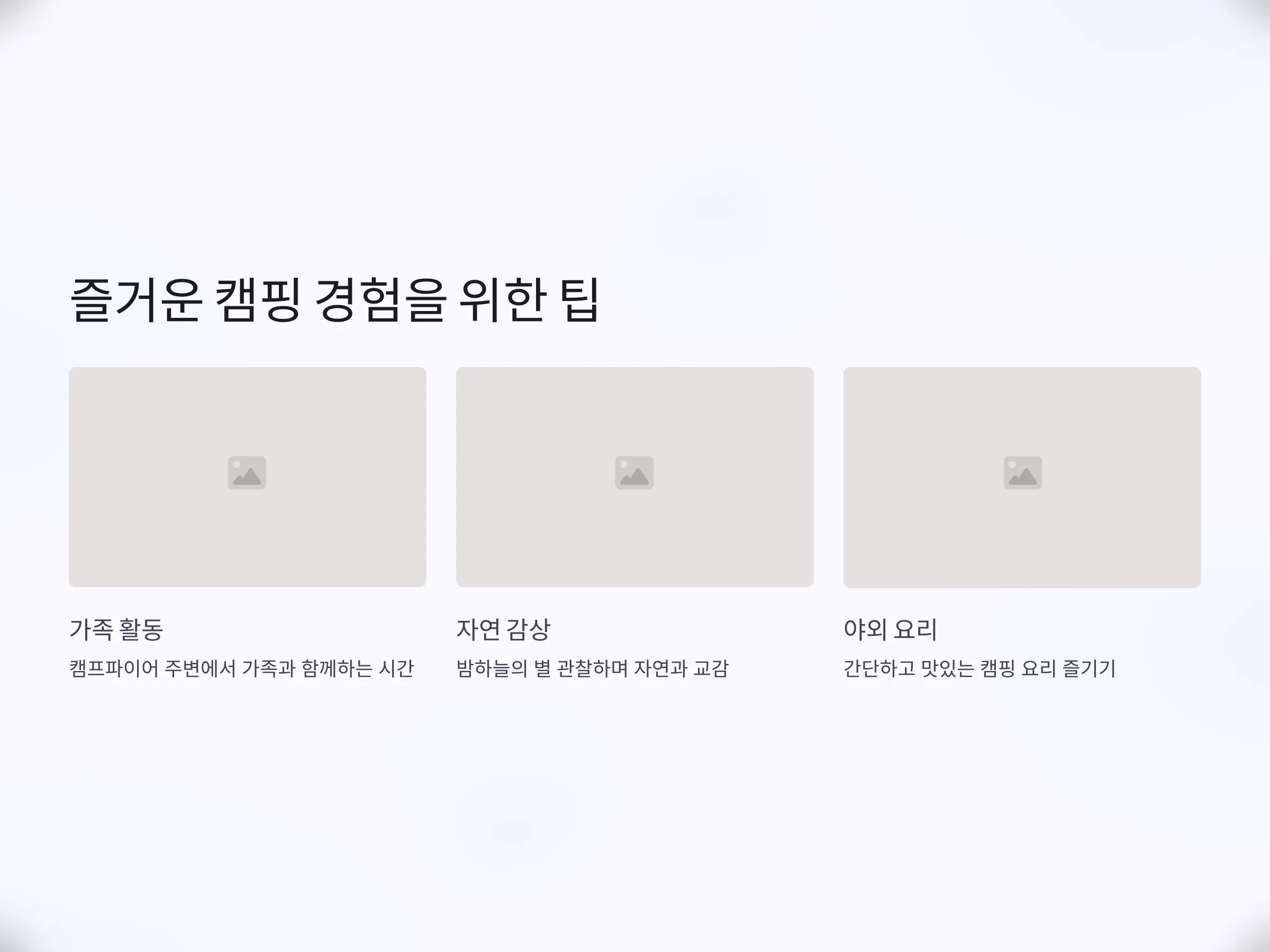 즐거운 캠핑 경험을 위한 팁

가족 활동

캠프파이어 주변에서 가족과 함께하는 시간

자연 감상

밤하늘의 별 관찰하며 자연과 교감

야외 요리

간단하고 맛있는 캠핑 요리 즐기기